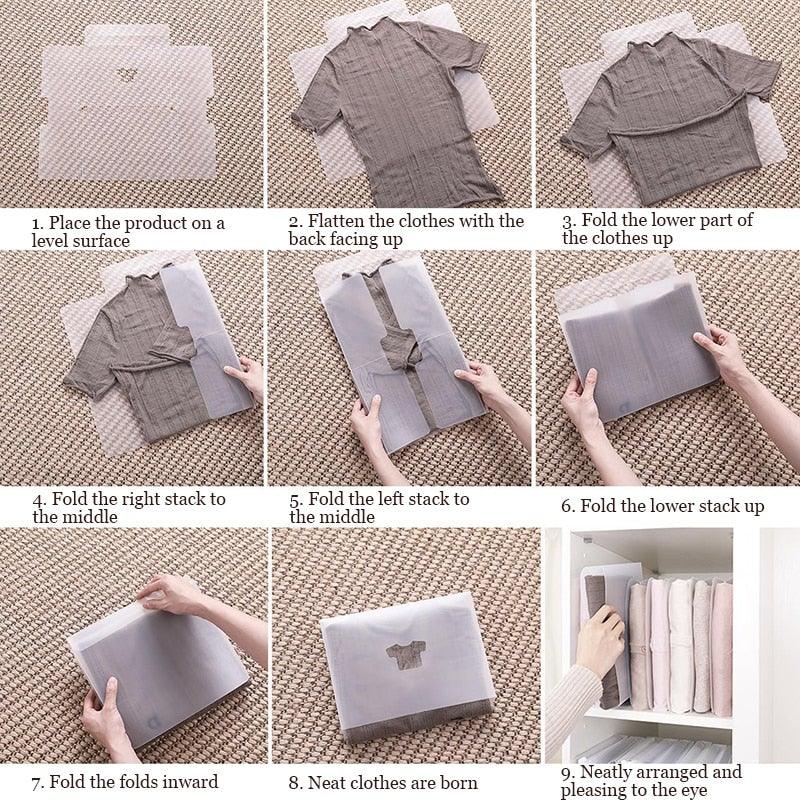 1. Place the product on a level surface

2. Flatten the clothes with the back facing up

3. Fold the lower part of the clothes up

4. Fold the right stack to the middle

5. Fold the left stack to the middle

6. Fold the lower stack up

7. Fold the folds inward

8. Neat clothes are born

9. Neatly arranged and pleasing to the eye