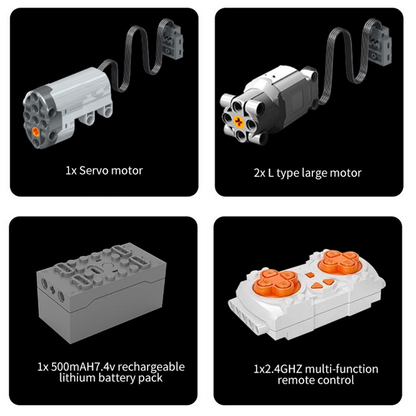 1x Servo motor

2x L type large motor

1x 500mAH7.4v rechargeable lithium battery pack

1x2.4GHZ multi-function remote control