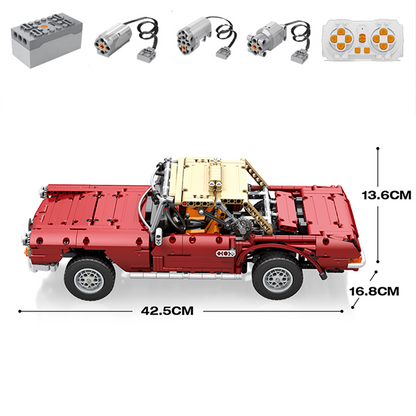 13.6CM

16.8CM

42.5CM