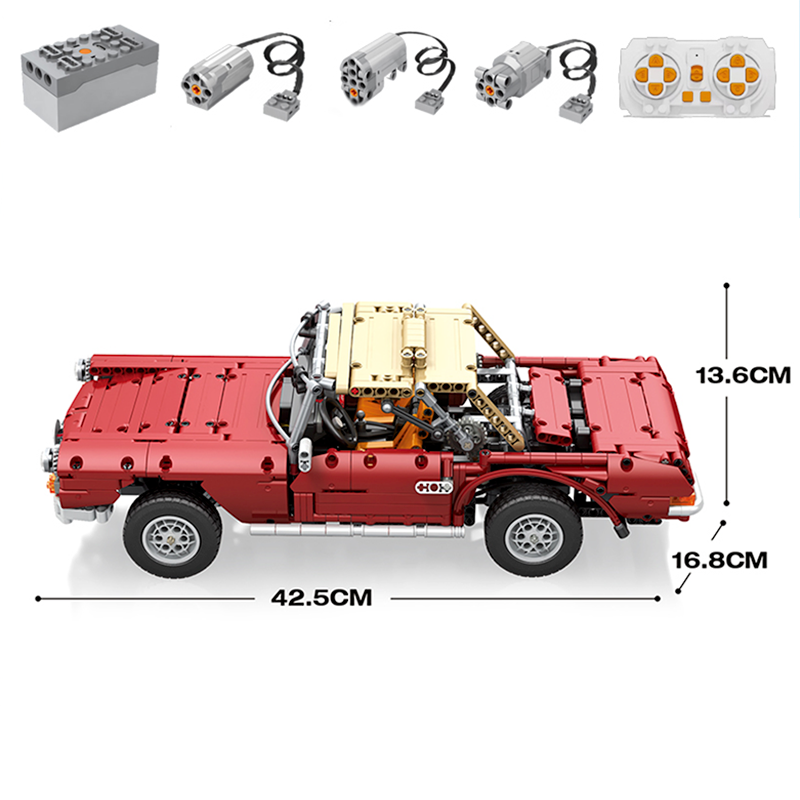 13.6CM

16.8CM

42.5CM