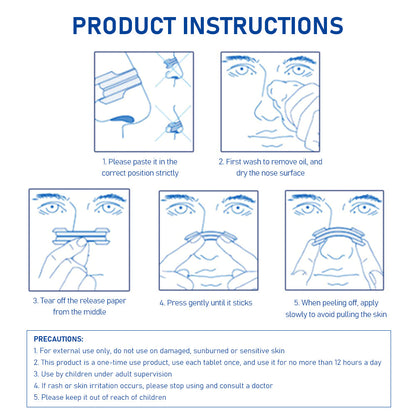 PRODUCT INSTRUCTIONS

1. Please paste it in the correct position strictly

2. First wash to remove oil, and dry the nose surface

3. Tear off the release paper from the middle

4. Press gently until it sticks

5. When peeling off, apply slowly to avoid pulling the skin

PRECAUTIONS:
1. For external use only, do not use on damaged, sunburned or sensitive skin
2. This product is a one-time use product, use each tablet once, and use it for no more than 12 hours a day
3. Use by children under adult supervision
4. If rash or skin irritation occurs, please stop using and consult a doctor
5. Please keep it out of reach of children