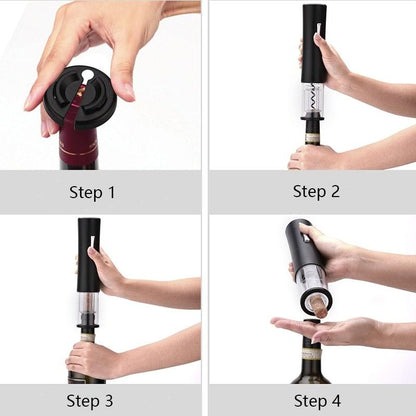 Step 1

Step 2

Step 3

Step 4