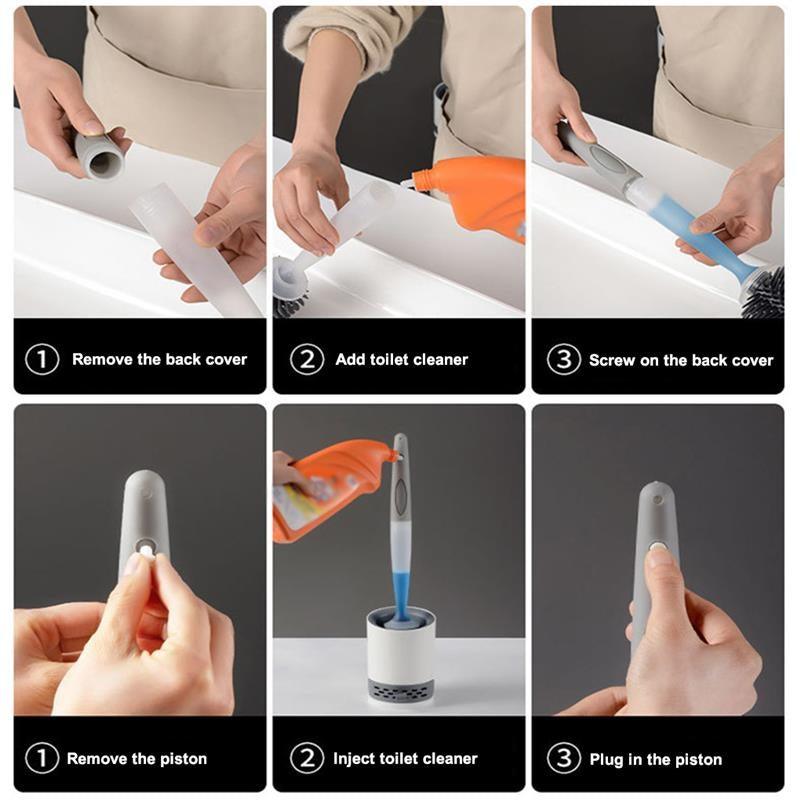 ① Remove the back cover

② Add toilet cleaner

③ Screw on the back cover

① Remove the piston

② Inject toilet cleaner

③ Plug in the piston