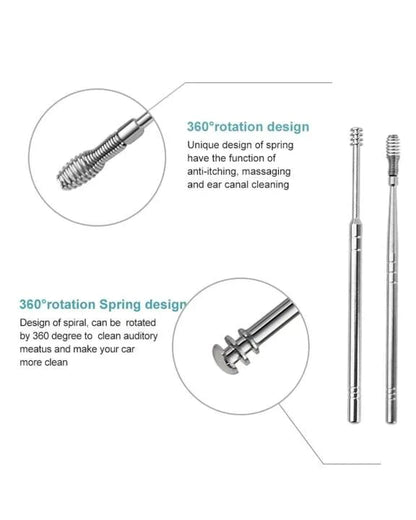 360°rotation design

Unique design of spring have the function of anti-itching, massaging and ear canal cleaning

360°rotation Spring design

Design of spiral, can be rotated by 360 degree to clean auditory meatus and make your car more clean