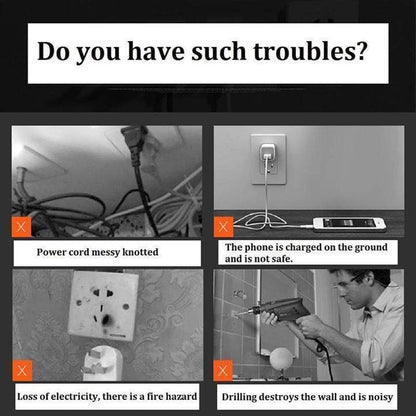 Do you have such troubles?

X

Power cord messy knotted

X

The phone is charged on the ground and is not safe.

X

Loss of electricity, there is a fire hazard

X

Drilling destroys the wall and is noisy