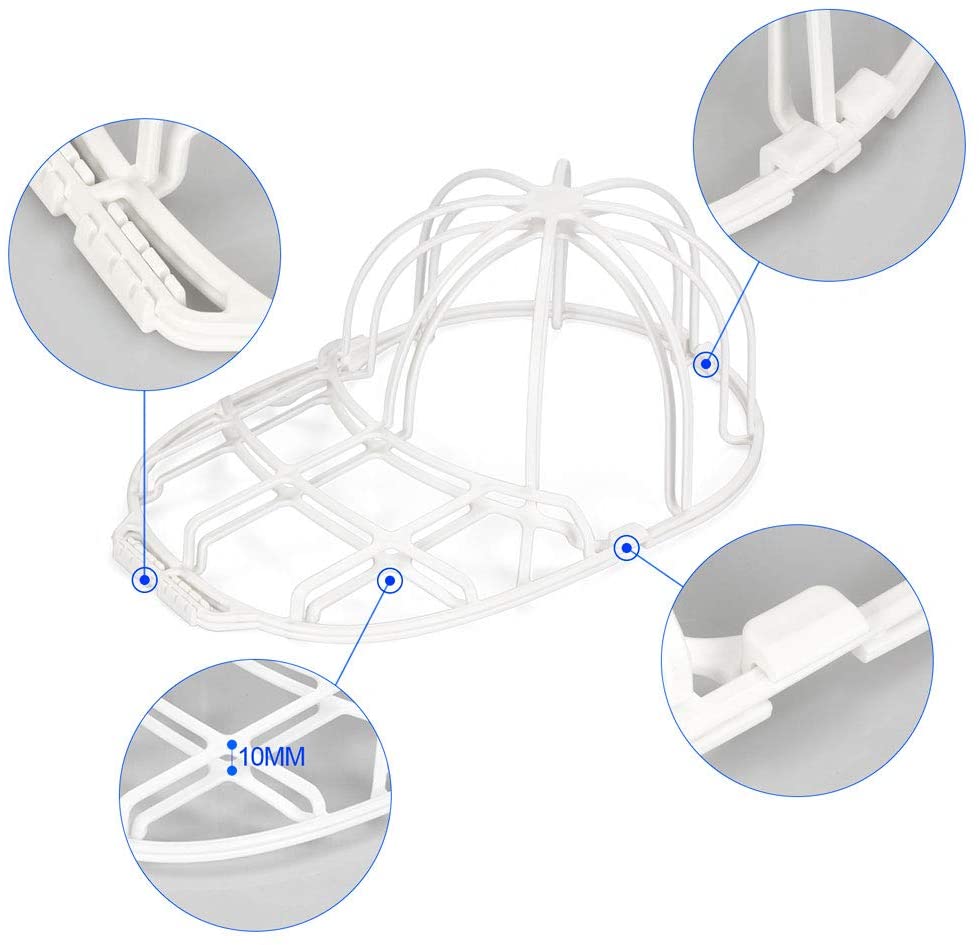 10MM