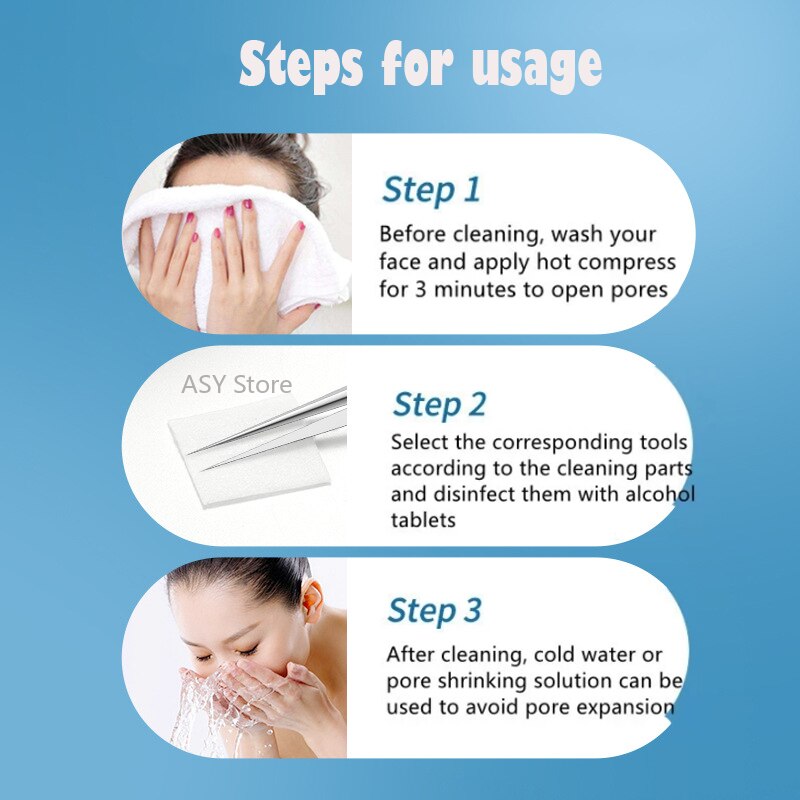 Steps for usage

Step 1

Before cleaning, wash your face and apply hot compress for 3 minutes to open pores

ASY Store

Step 2

Select the corresponding tools according to the cleaning parts and disinfect them with alcohol tablets

Step 3

After cleaning, cold water or pore shrinking solution can be used to avoid pore expansion