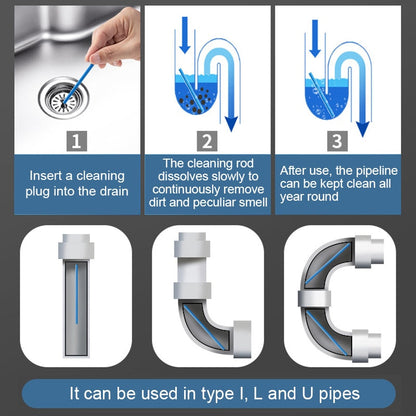 1

Insert a cleaning plug into the drain

2

The cleaning rod dissolves slowly to continuously remove dirt and peculiar smell

3

After use, the pipeline can be kept clean all year round

It can be used in type I, L and U pipes