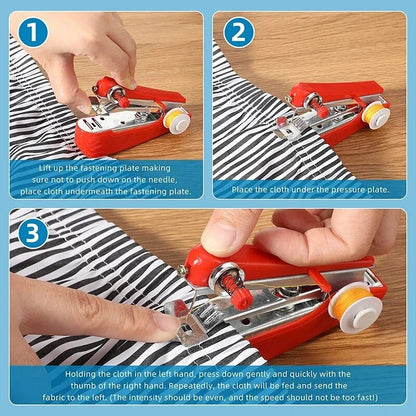 1

Lift up the fastening plate making sure not to push down on the needle, place cloth undermeath the fastening plate.

2

Place the cloth under the pressure plate.

3

Holding the cloth in the left hand, press down gently and quickly with the thumb of the right hand. Repeatedly, the cloth will be fed and send the fabric to the left. (The intensity should be even, and the speed should not be too fast!)