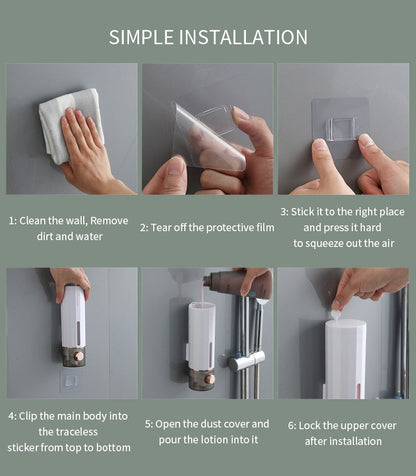 SIMPLE INSTALLATION

1: Clean the wall, Remove dirt and water

2: Tear off the protective film

3: Stick it to the right place and press it hard to squeeze out the air

4: Clip the main body into the traceless sticker from top to bottom

5: Open the dust cover and pour the lotion into it

6: Lock the upper cover after installation