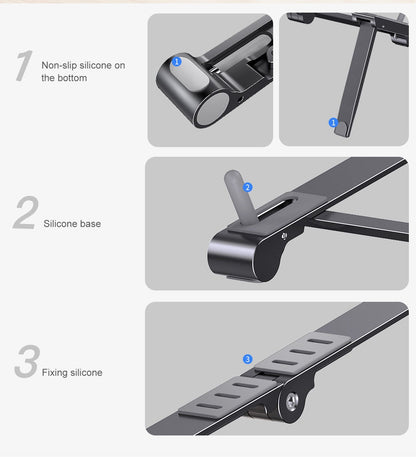 1 Non-slip silicone on the bottom

1

1

2 Silicone base

2

3 Fixing silicone

3