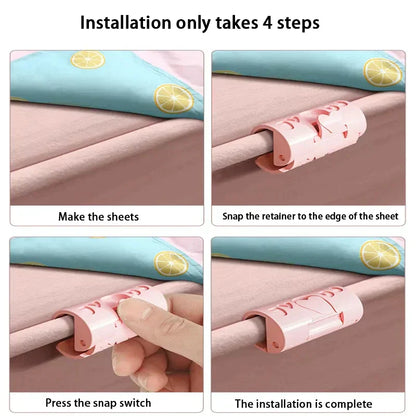 Installation only takes 4 steps

Make the sheets

Snap the retainer to the edge of the sheet

Press the snap switch

The installation is complete