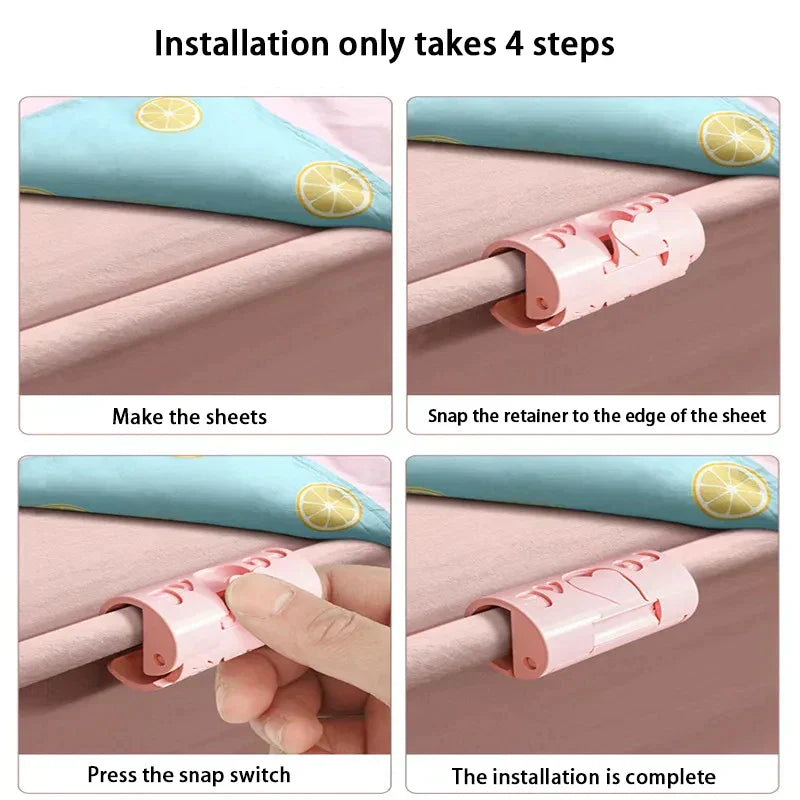 Installation only takes 4 steps

Make the sheets

Snap the retainer to the edge of the sheet

Press the snap switch

The installation is complete