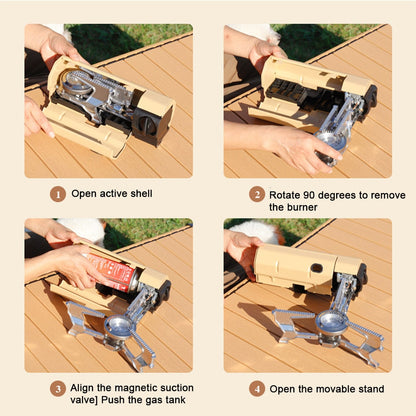 1 Open active shell

2 Rotate 90 degrees to remove the burner

3 Align the magnetic suction valve] Push the gas tank

4 Open the movable stand