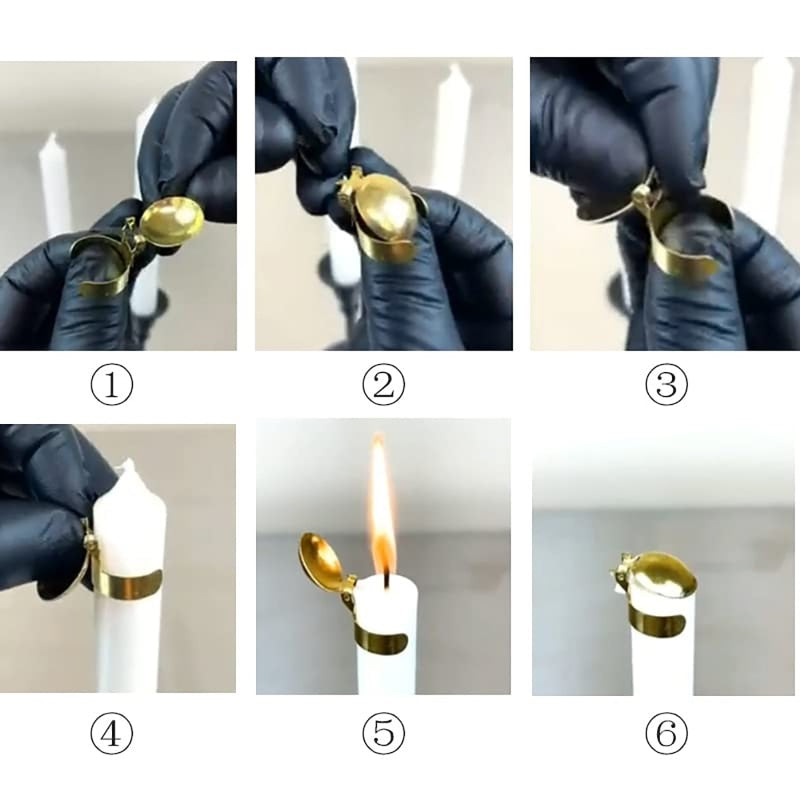 ①
②
③
④
⑤
⑥