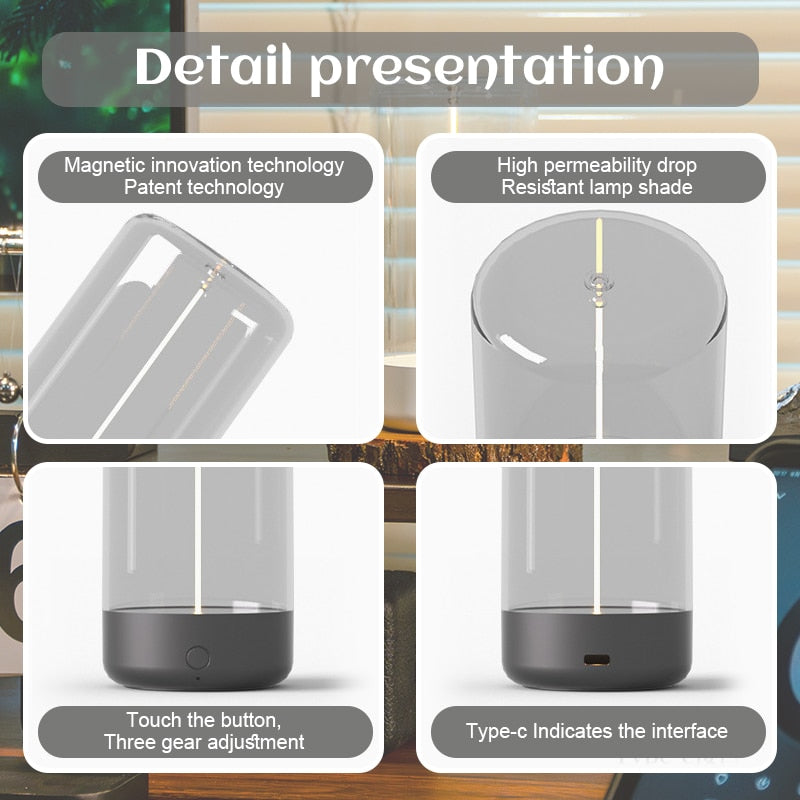 Detail presentation

Magnetic innovation technology
Patent technology

High permeability drop
Resistant lamp shade

Touch the button,
Three gear adjustment

Type-c Indicates the interface