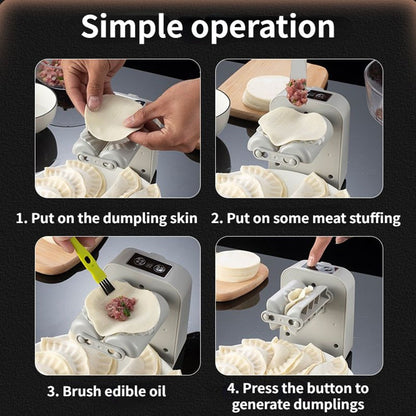 Simple operation

1. Put on the dumpling skin

2. Put on some meat stuffing

3. Brush edible oil

4. Press the button to generate dumplings