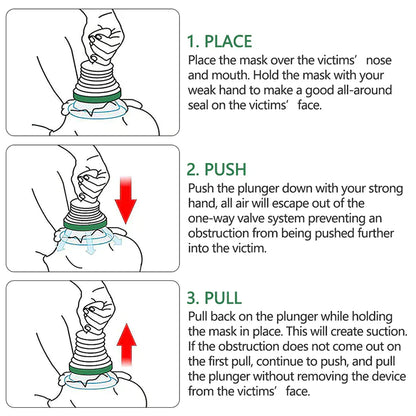 1. PLACE
Place the mask over the victims’ nose and mouth. Hold the mask with your weak hand to make a good all-around seal on the victims’ face.

2. PUSH
Push the plunger down with your strong hand, all air will escape out of the one-way valve system preventing an obstruction from being pushed further into the victim.

3. PULL
Pull back on the plunger while holding the mask in place. This will create suction. If the obstruction does not come out on the first pull, continue to push, and pull the plunger without removing the device from the victims’ face.