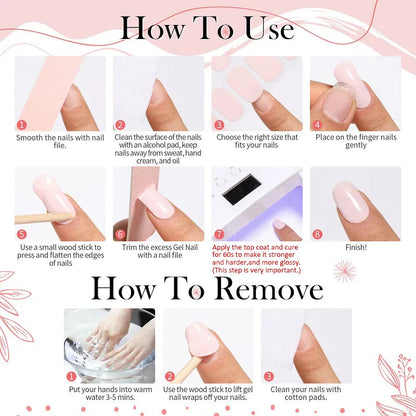 How To Use

1
Smooth the nails with nail file.

2
Clean the surface of the nails with an alcohol pad, keep nails away from sweat, hand cream, and oil

3
Choose the right size that fits your nails

4
Place on the finger nails gently

5
Use a small wood stick to press and flatten the edges of nails

6
Trim the excess Gel Nail with a nail file

7
Apply the top coat and cure for 60s to make it stronger and harder,and more glossy. (This step is very important.)

8
Finish!

How To Remove

1
Put your hands into warm water 3-5 mins.

2
Use the wood stick to lift gel nail wraps off your nails.

3
Clean your nails with cotton pads.