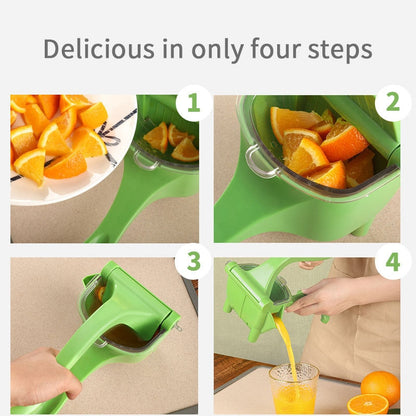 Delicious in only four steps

1

2

3

4