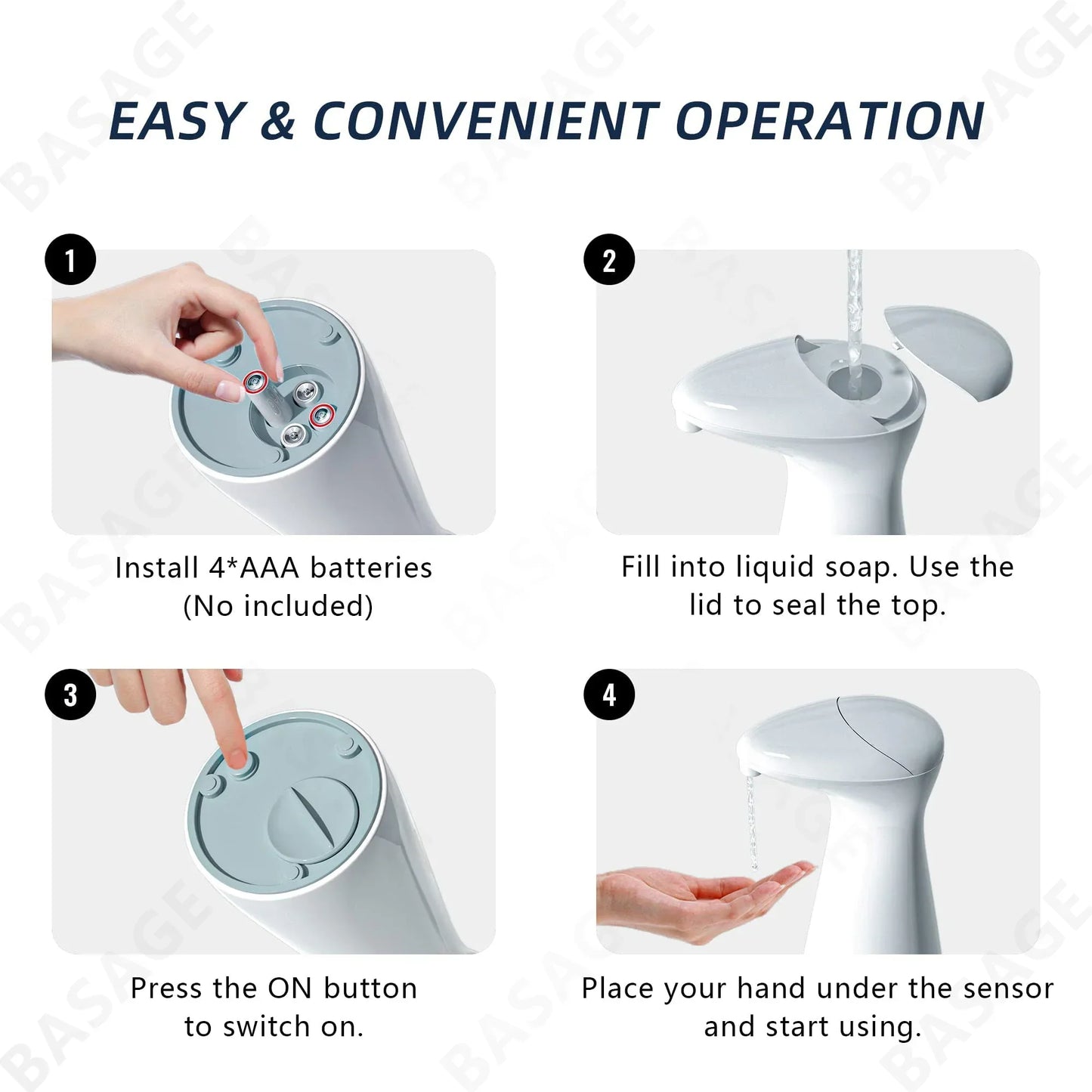 EASY & CONVENIENT OPERATION

1

Install 4*AAA batteries (No included)

2

Fill into liquid soap. Use the lid to seal the top.

3

Press the ON button to switch on.

4

Place your hand under the sensor and start using.

BASAGE