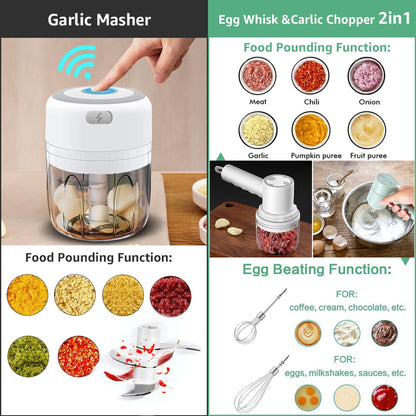 Garlic Masher

Food Pounding Function:

Egg Whisk &Carlic Chopper 2in1

Food Pounding Function:

Meat

Chili

Onion

Garlic

Pumpkin puree

Fruit puree

Egg Beating Function:

FOR:
coffee, cream, chocolate, etc.

FOR:
eggs, milkshakes, sauces, etc.