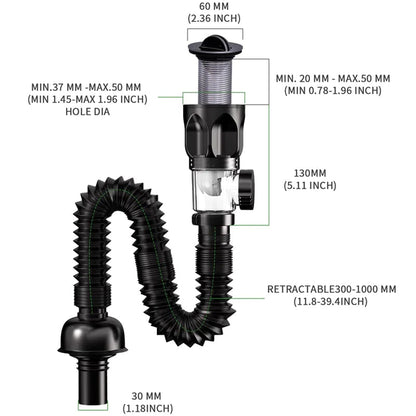 60 MM
(2.36 INCH)

MIN.37 MM -MAX.50 MM
(MIN 1.45-MAX 1.96 INCH)
HOLE DIA

MIN. 20 MM - MAX.50 MM
(MIN 0.78-1.96 INCH)

130MM
(5.11 INCH)

RETRACTABLE300-1000 MM
(11.8-39.4INCH)

30 MM
(1.18INCH)