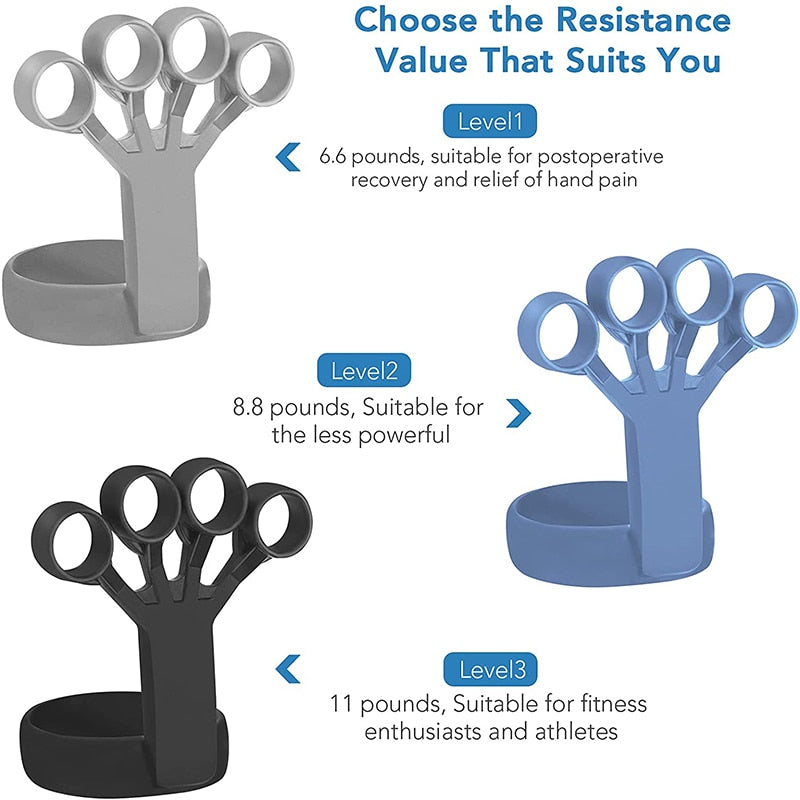 Choose the Resistance Value That Suits You

Level1
6.6 pounds, suitable for postoperative recovery and relief of hand pain

Level2
8.8 pounds, Suitable for the less powerful

Level3
11 pounds, Suitable for fitness enthusiasts and athletes