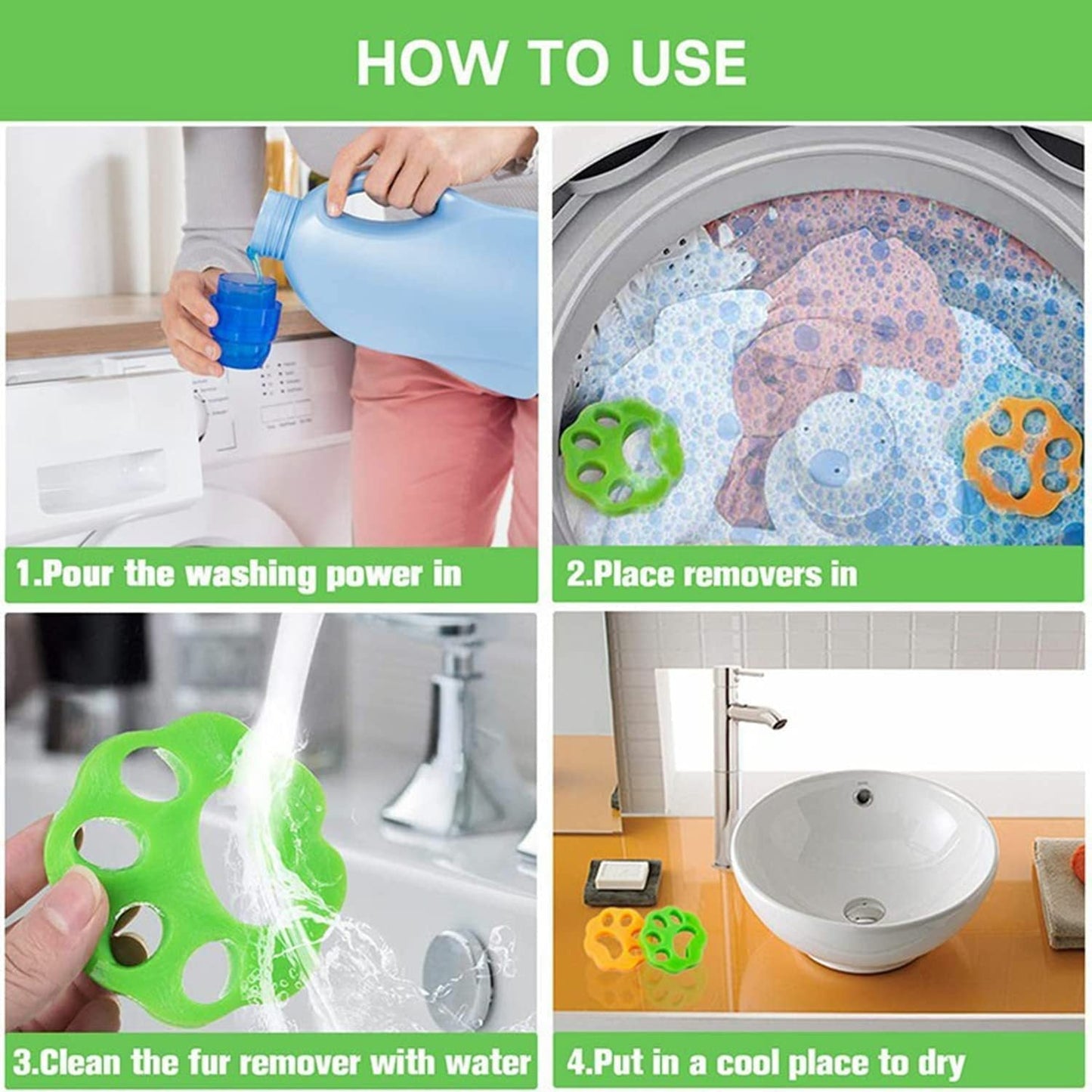 HOW TO USE

1.Pour the washing power in

2.Place removers in

3.Clean the fur remover with water

4.Put in a cool place to dry