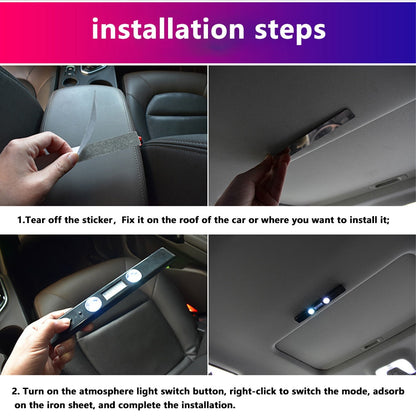 installation steps

1.Tear off the sticker, Fix it on the roof of the car or where you want to install it;

2. Turn on the atmosphere light switch button, right-click to switch the mode, adsorb on the iron sheet, and complete the installation.