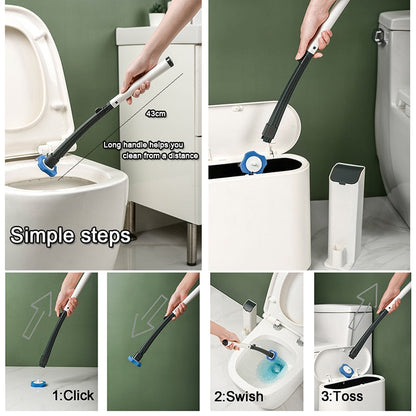 43cm

Long handle helps you clean from a distance

Simple steps

1:Click

2:Swish

3:Toss