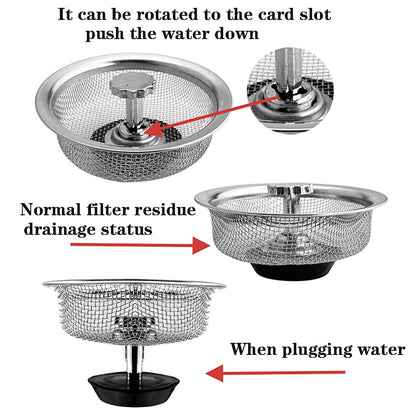 It can be rotated to the card slot push the water down

Normal filter residue drainage status

When plugging water