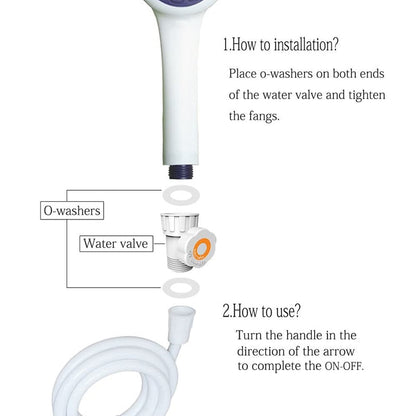 1.How to installation?

Place o-washers on both ends of the water valve and tighten the fangs.

O-washers

Water valve

2.How to use?

Turn the handle in the direction of the arrow to complete the ON-OFF.