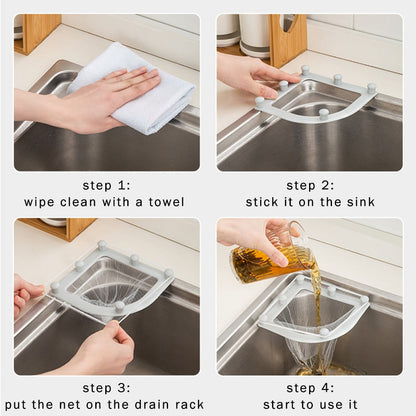 step 1:
wipe clean with a towel

step 2:
stick it on the sink

step 3:
put the net on the drain rack

step 4:
start to use it