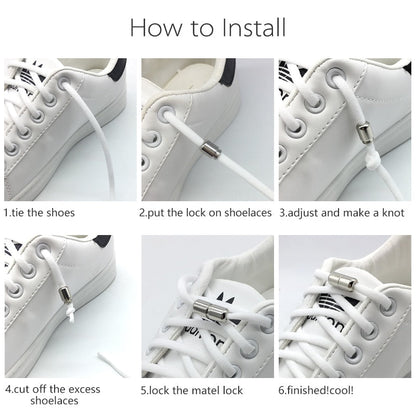 How to Install

1.tie the shoes

2.put the lock on shoelaces

3.adjust and make a knot

4.cut off the excess shoelaces

5.lock the matel lock

6.finished!cool!