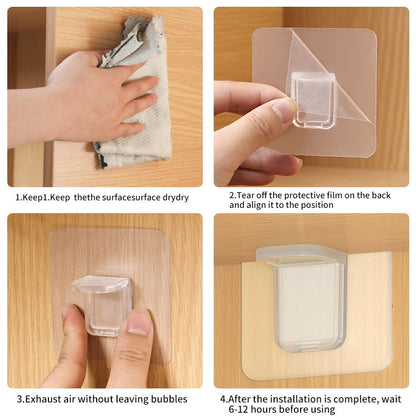 1.Keep1.Keep thethe surfacesurface drydry

2.Tear off the protective film on the back and align it to the position

3.Exhaust air without leaving bubbles

4.After the installation is complete, wait 6-12 hours before using