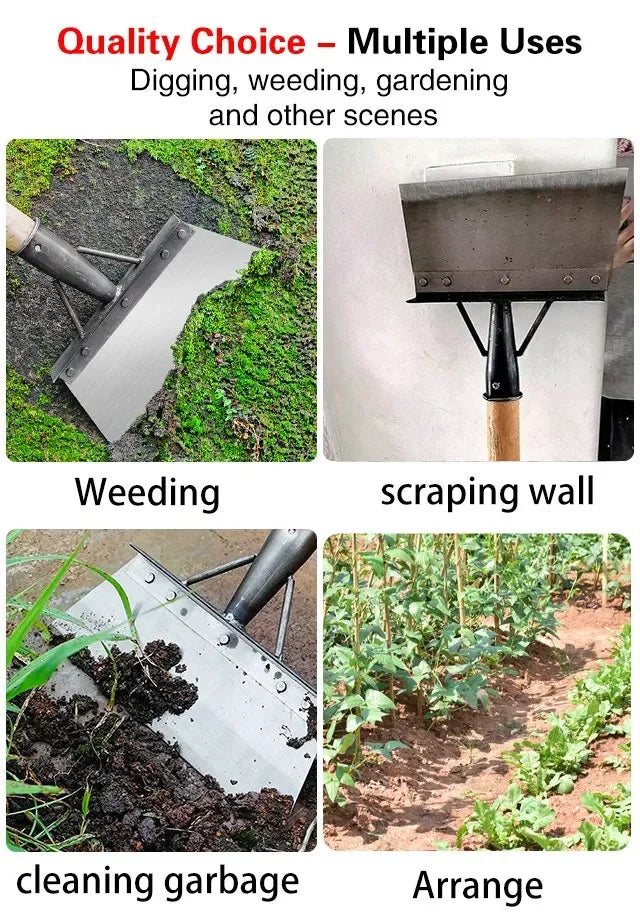 Quality Choice – Multiple Uses
Digging, weeding, gardening and other scenes

Weeding

scraping wall

cleaning garbage

Arrange