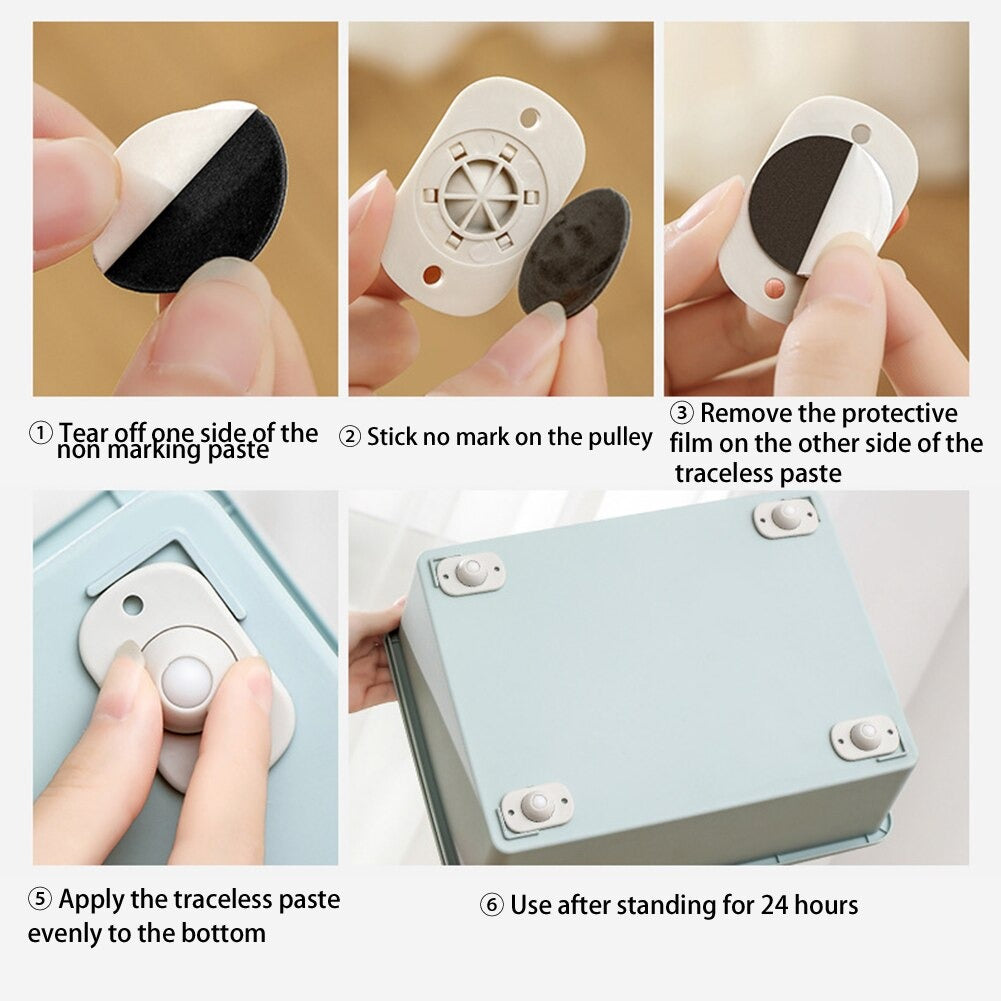 ① Tear off one side of the non marking paste

② Stick no mark on the pulley

③ Remove the protective film on the other side of the traceless paste

⑤ Apply the traceless paste evenly to the bottom

⑥ Use after standing for 24 hours