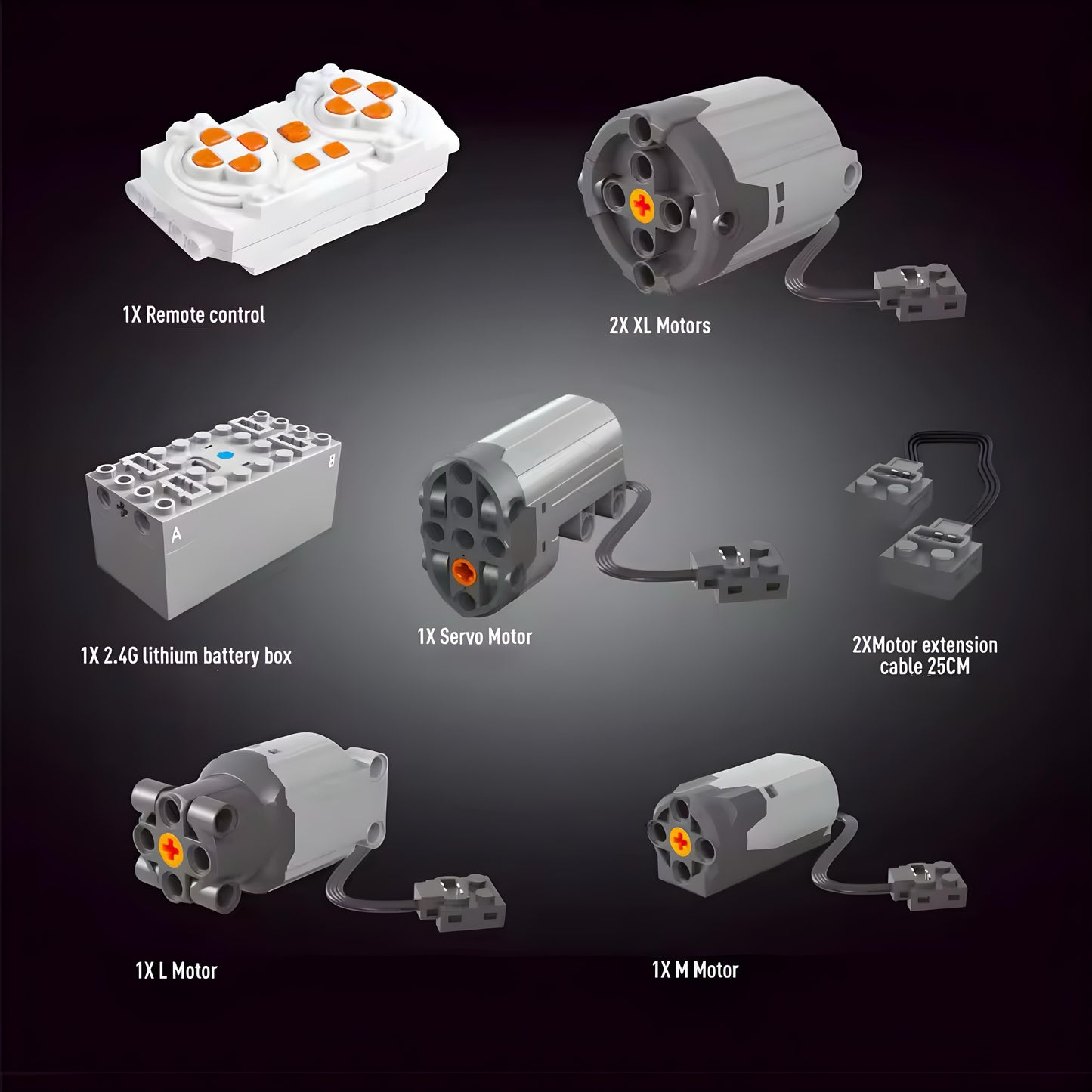 1X Remote control

2X XL Motors

B

A

1X 2.4G lithium battery box

1X Servo Motor

2XMotor extension cable 25CM

1X L Motor

1X M Motor