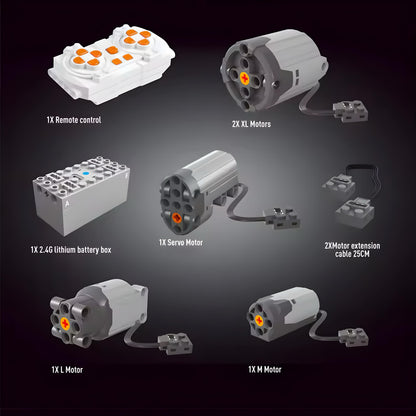 1X Remote control

2X XL Motors

1X 2.4G lithium battery box

1X Servo Motor

2XMotor extension cable 25CM

1X L Motor

1X M Motor