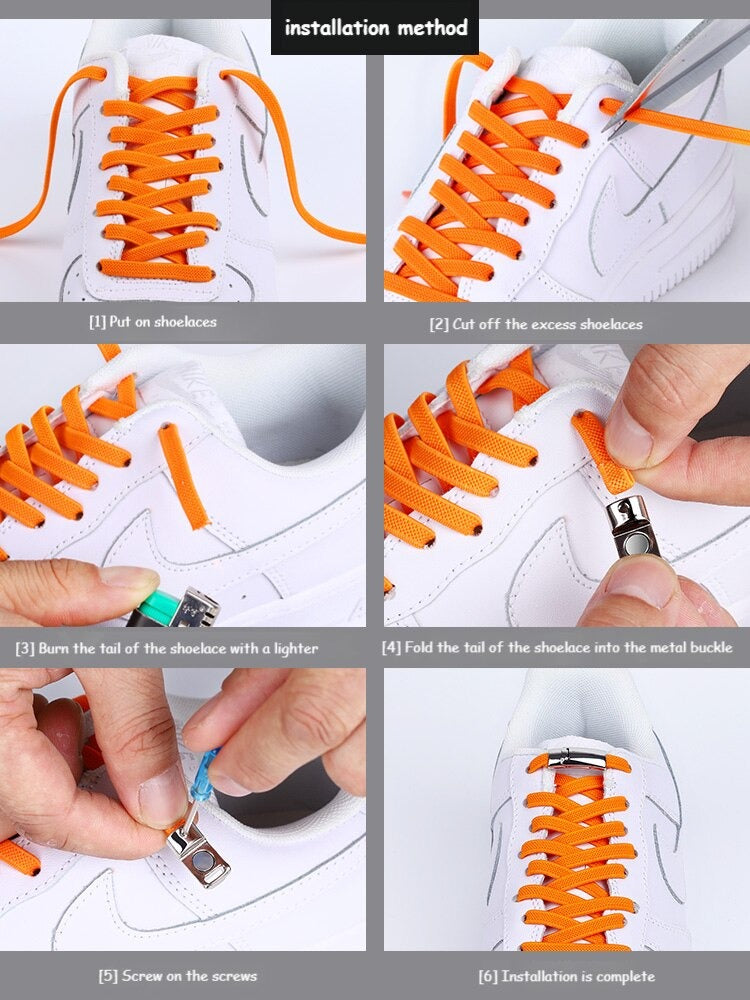 installation method

[1] Put on shoelaces

[2] Cut off the excess shoelaces

[3] Burn the tail of the shoelace with a lighter

[4] Fold the tail of the shoelace into the metal buckle

[5] Screw on the screws

[6] Installation is complete