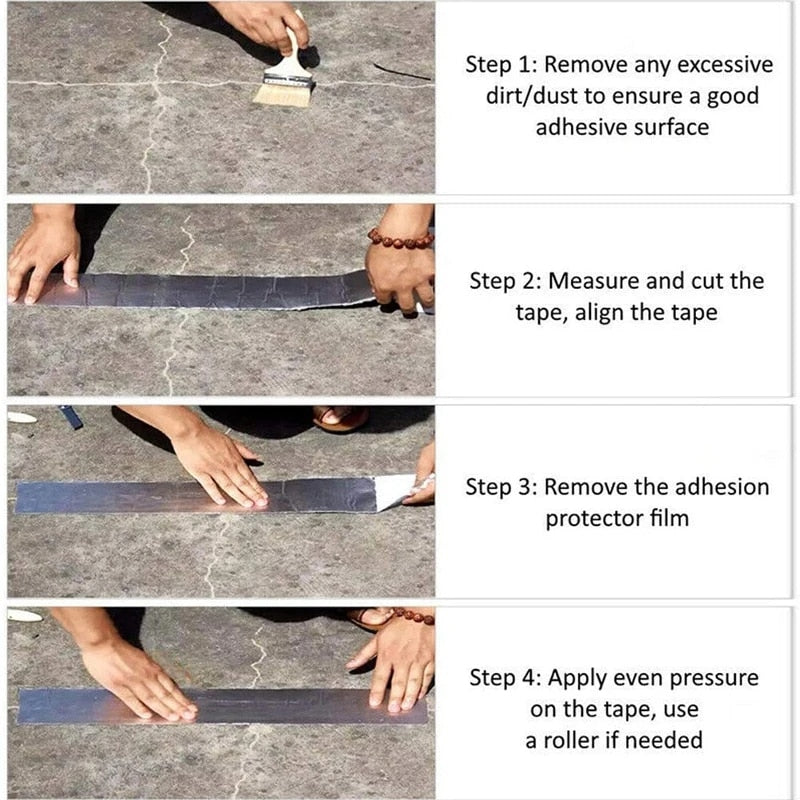 Step 1: Remove any excessive dirt/dust to ensure a good adhesive surface

Step 2: Measure and cut the tape, align the tape

Step 3: Remove the adhesion protector film

Step 4: Apply even pressure on the tape, use a roller if needed