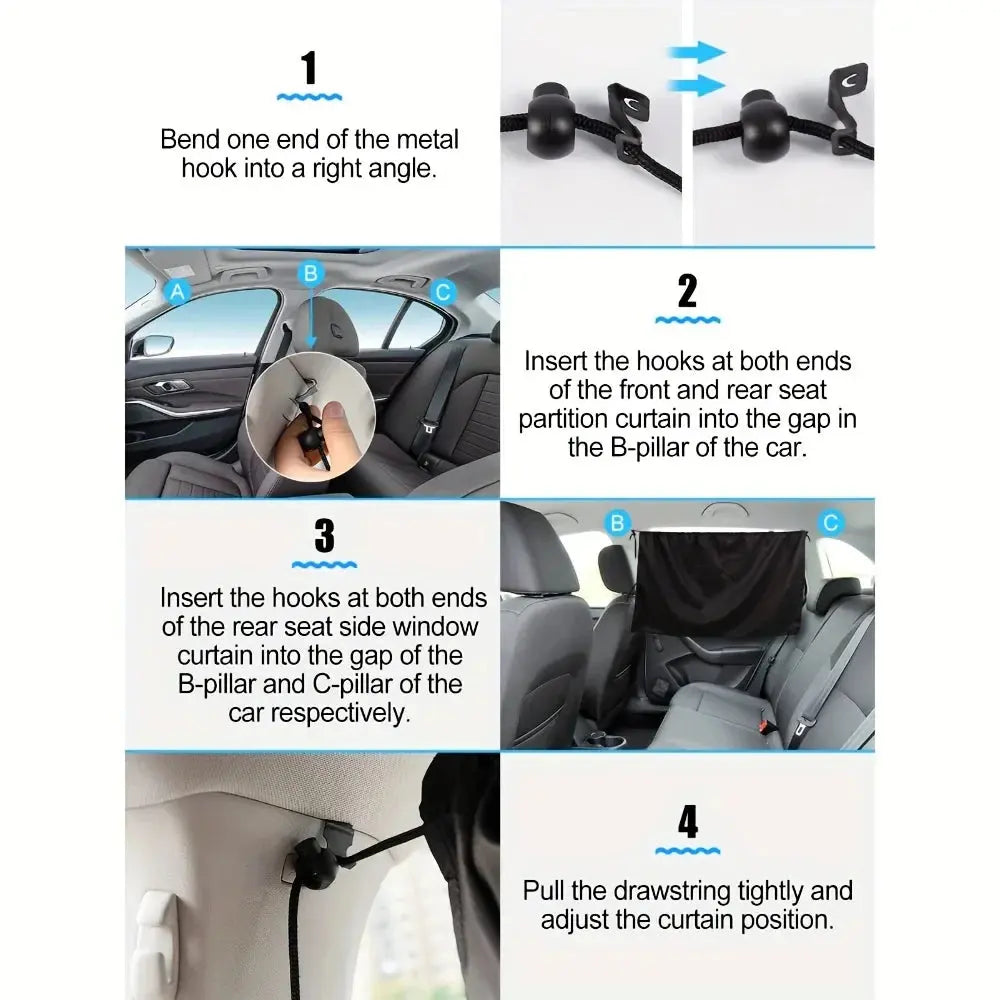 1

Bend one end of the metal hook into a right angle.

A

B

C

2

Insert the hooks at both ends of the front and rear seat partition curtain into the gap in the B-pillar of the car.

3

Insert the hooks at both ends of the rear seat side window curtain into the gap of the B-pillar and C-pillar of the car respectively.

B

C

4

Pull the drawstring tightly and adjust the curtain position.