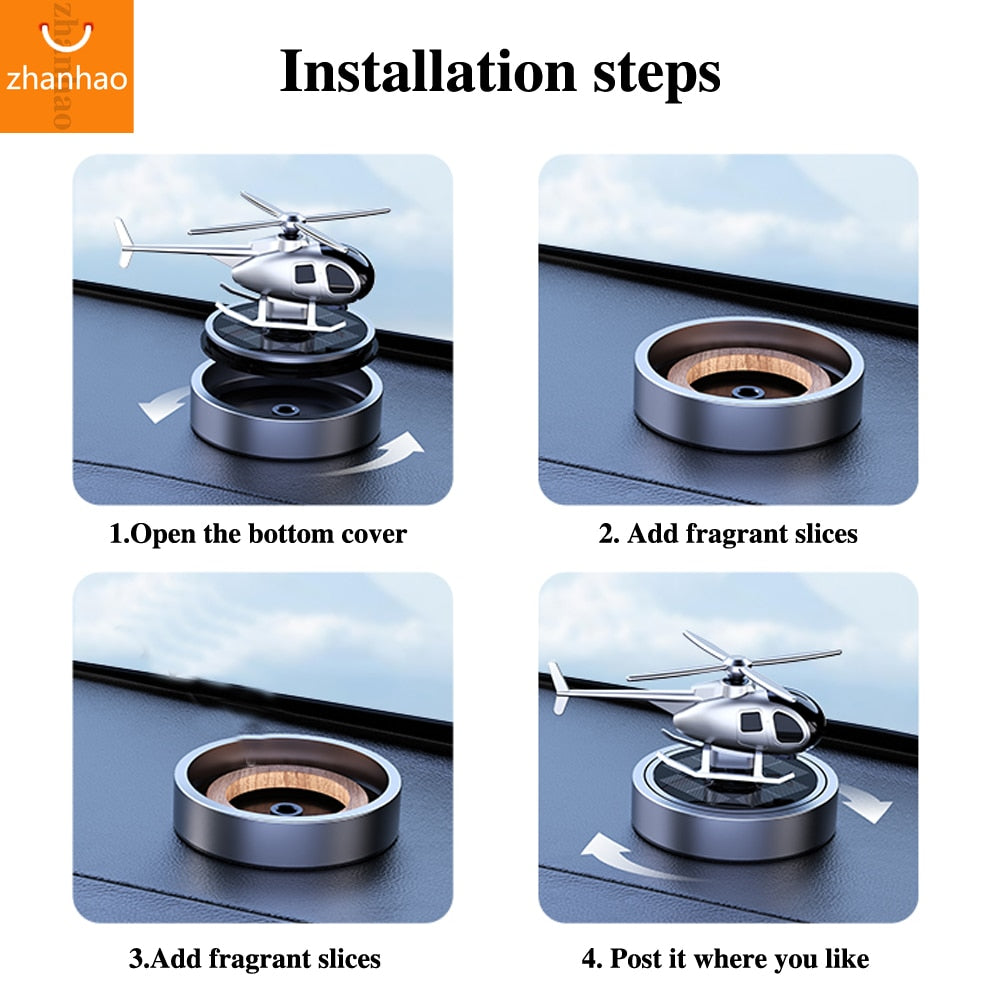 zhanhao

zhanhao

Installation steps

1.Open the bottom cover

2. Add fragrant slices

3.Add fragrant slices

4. Post it where you like